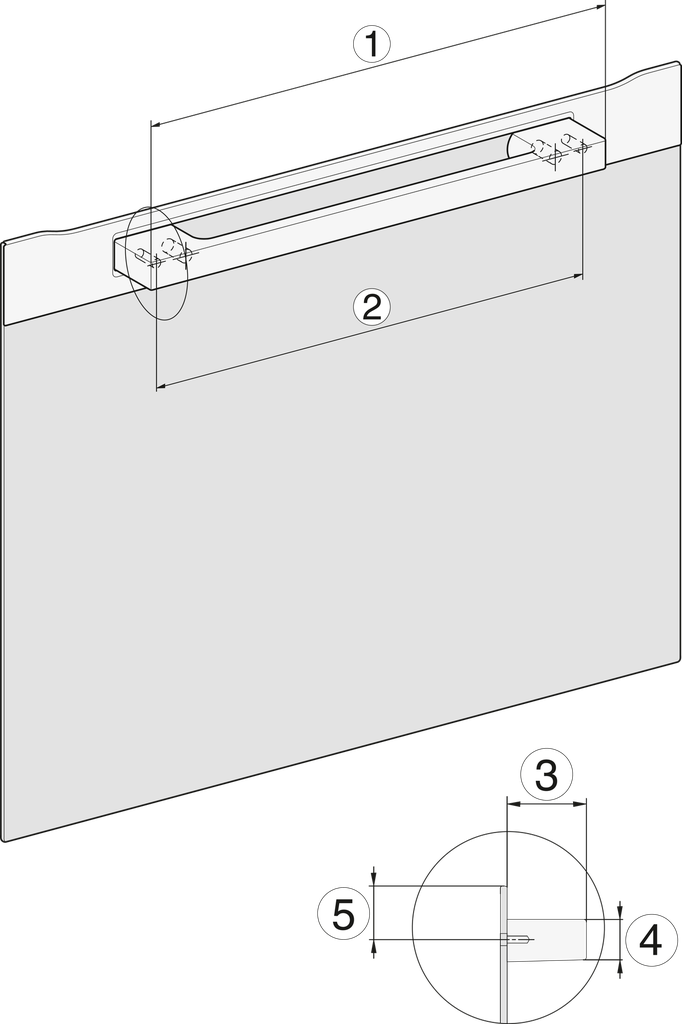 1
2
3
5
4